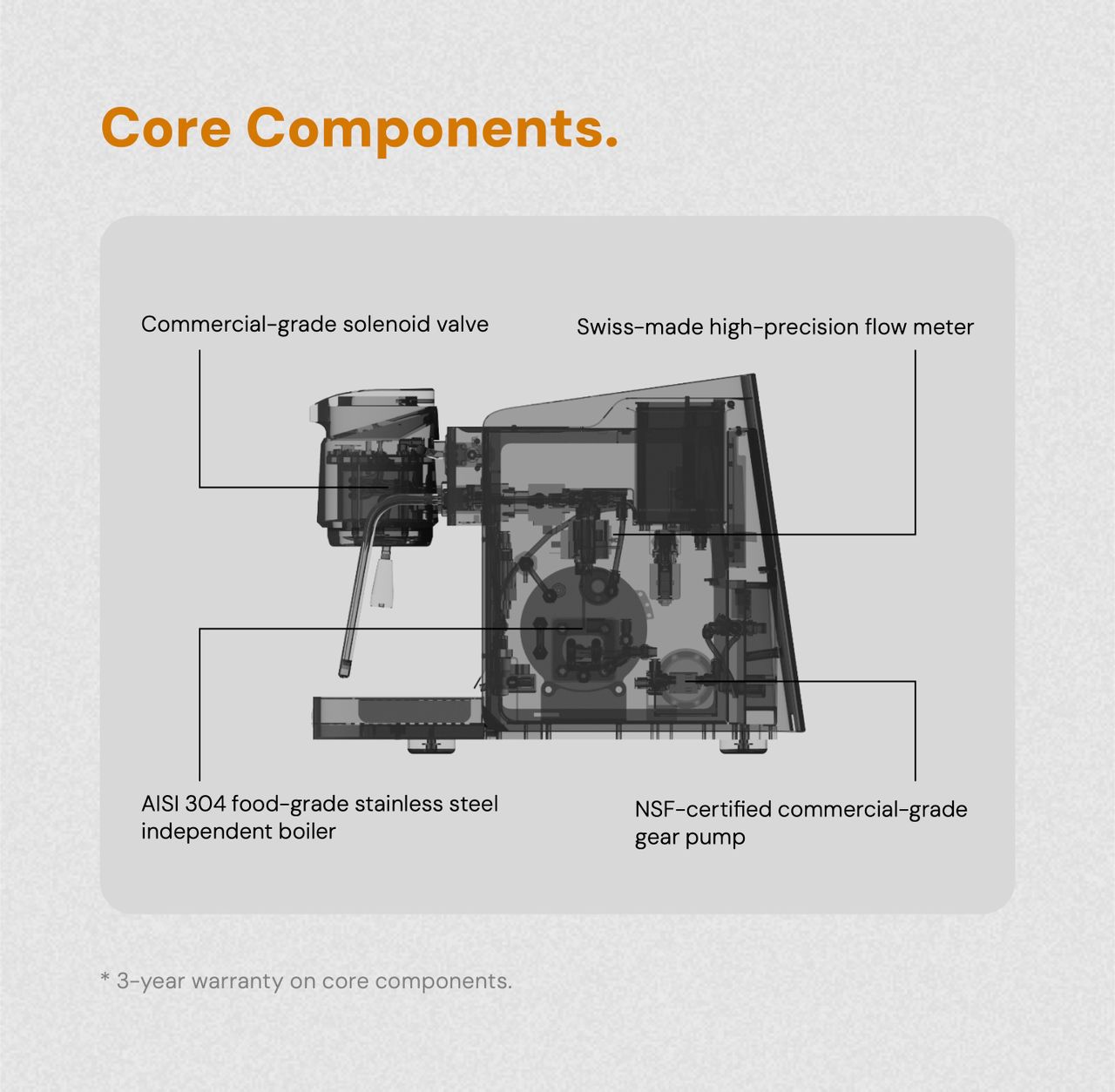 Core Components.

Commercial-grade solenoid valve

Swiss-made high-precision flow meter

AISI 304 food-grade stainless steel independent boiler

NSF-certified commercial-grade gear pump

* 3-year warranty on core components.